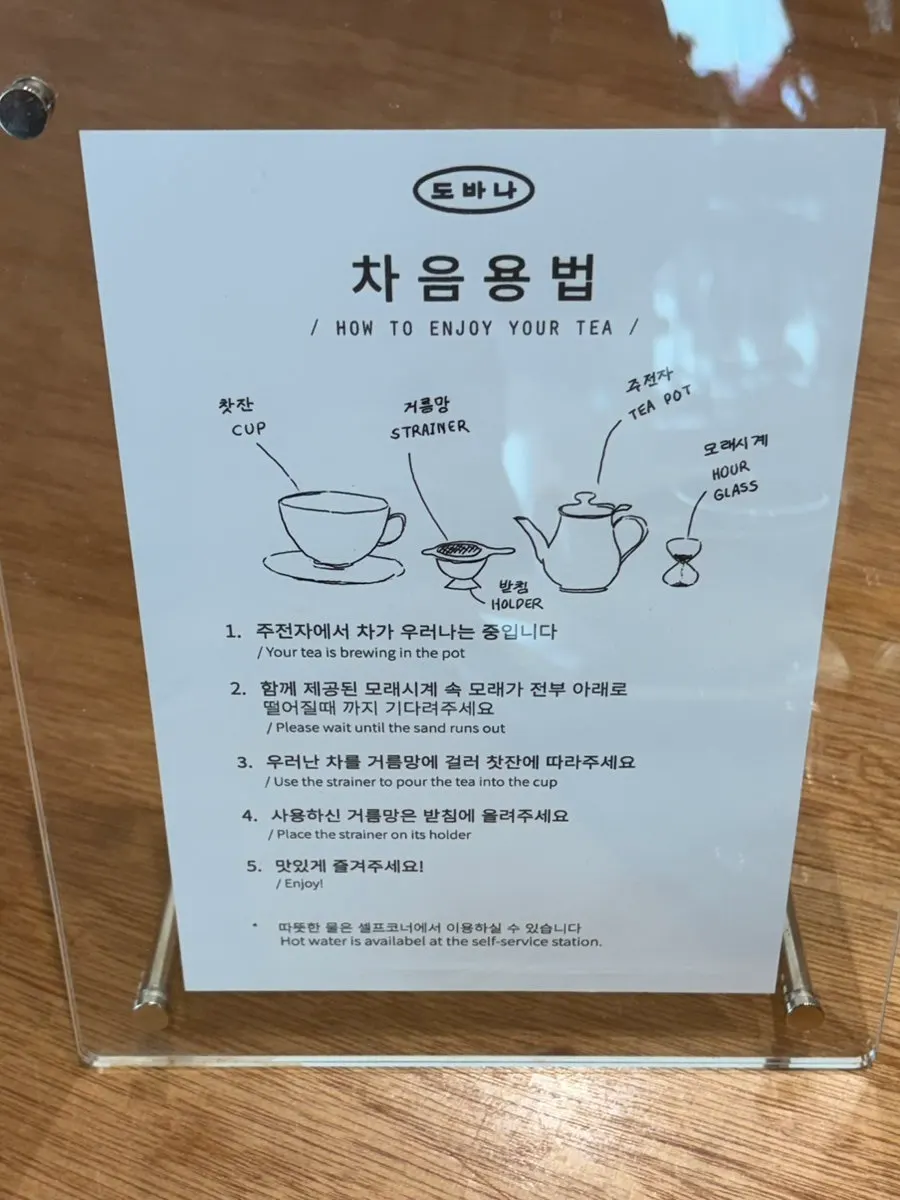 도바나

차음용법

/ HOW TO ENJOY YOUR TEA /

찻잔
CUP

거름망
STRAINER

주전자
TEA POT

모래시계
HOUR GLASS

받침
HOLDER

1. 주전자에서 차가 우러나는 중입니다
/ Your tea is brewing in the pot

2. 함께 제공된 모래시계 속 모래가 전부 아래로 떨어질때 까지 기다려주세요
/ Please wait until the sand runs out

3. 우러난 차를 거름망에 걸러 찻잔에 따라주세요
/ Use the strainer to pour the tea into the cup

4. 사용하신 거름망은 받침에 올려주세요
/ Place the strainer on its holder

5. 맛있게 즐겨주세요!
/ Enjoy!

* 따뜻한 물은 셀프코너에서 이용하실 수 있습니다
Hot water is availabel at the self-service station.