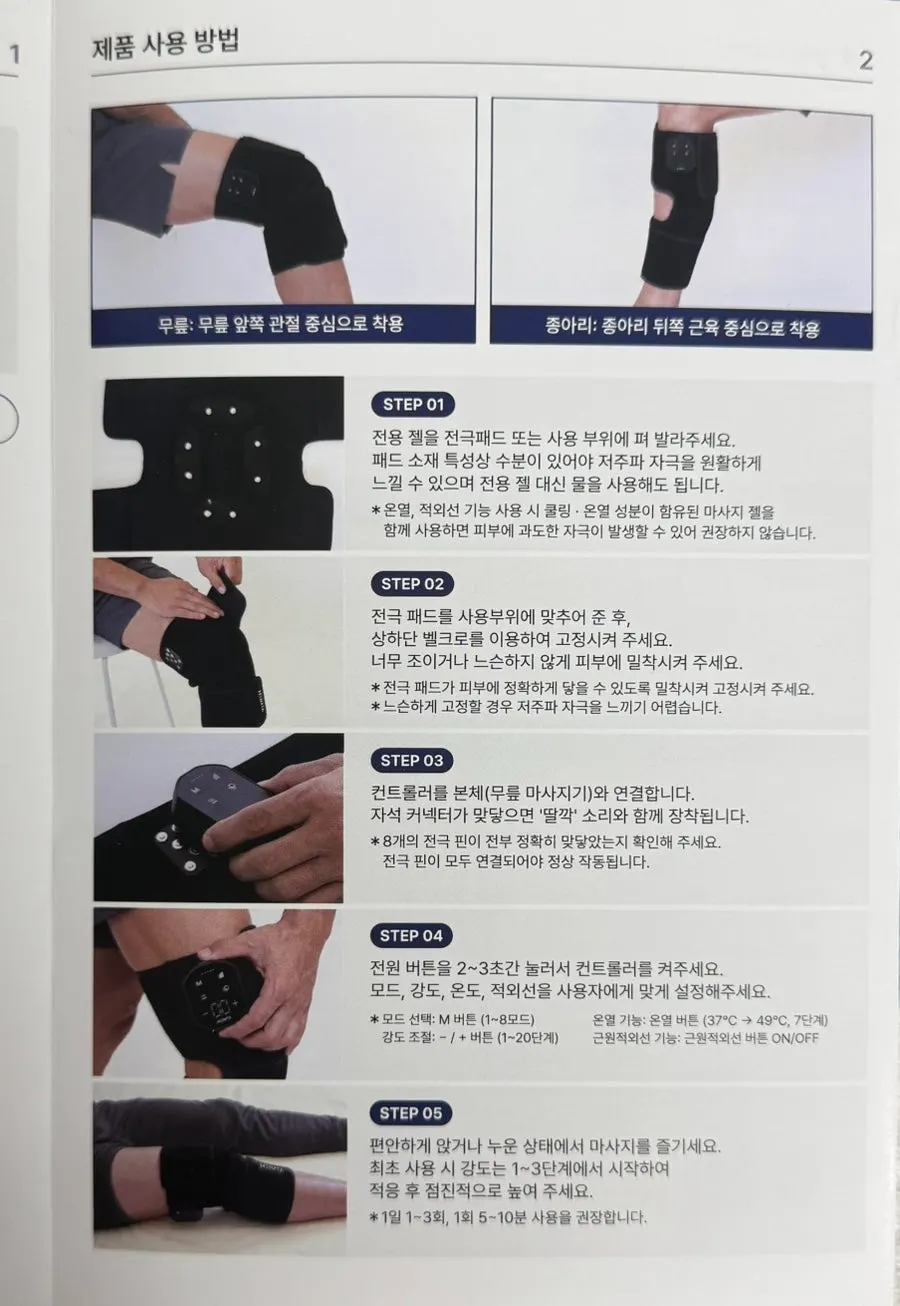 1

제품 사용 방법

2

무릎: 무릎 앞쪽 관절 중심으로 착용

종아리: 종아리 뒤쪽 근육 중심으로 착용

STEP 01

전용 젤을 전극패드 또는 사용 부위에 펴 발라주세요. 패드 소재 특성상 수분이 있어야 저주파 자극을 원활하게 느낄 수 있으며 전용 젤 대신 물을 사용해도 됩니다.

* 온열, 적외선 기능 사용 시 쿨링 · 온열 성분이 함유된 마사지 젤을 함께 사용하면 피부에 과도한 자극이 발생할 수 있어 권장하지 않습니다.

STEP 02

전극 패드를 사용부위에 맞추어 준 후, 상하단 벨크로를 이용하여 고정시켜 주세요. 너무 조이거나 느슨하지 않게 피부에 밀착시켜 주세요.

* 전극 패드가 피부에 정확하게 닿을 수 있도록 밀착시켜 고정시켜 주세요.
* 느슨하게 고정할 경우 저주파 자극을 느끼기 어렵습니다.

STEP 03

컨트롤러를 본체(무릎 마사지기)와 연결합니다. 자석 커넥터가 맞닿으면 '딸깍' 소리와 함께 장착됩니다.

* 8개의 전극 핀이 전부 정확히 맞닿았는지 확인해 주세요. 전극 핀이 모두 연결되어야 정상 작동됩니다.

STEP 04

전원 버튼을 2~3초간 눌러서 컨트롤러를 켜주세요. 모드, 강도, 온도, 적외선을 사용자에게 맞게 설정해주세요.

* 모드 선택: M 버튼 (1~8모드)
강도 조절: - / + 버튼 (1~20단계)

온열 기능: 온열 버튼 (37°C → 49°C, 7단계)
근원적외선 기능: 근원적외선 버튼 ON/OFF

STEP 05

편안하게 앉거나 누운 상태에서 마사지를 즐기세요. 최초 사용 시 강도는 1~3단계에서 시작하여 적응 후 점진적으로 높여 주세요.

* 1일 1~3회, 1회 5~10분 사용을 권장합니다.