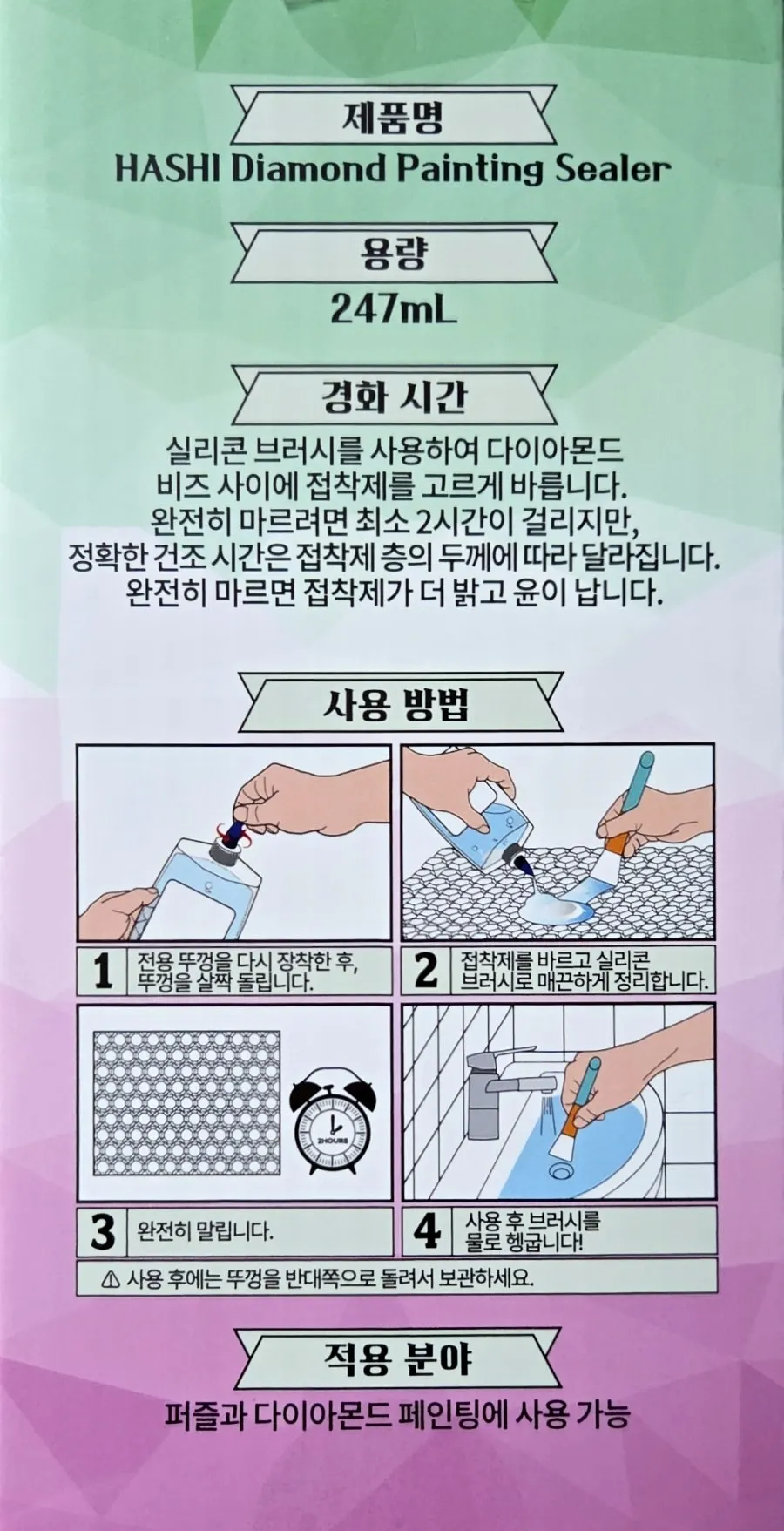 제품명

HASHI Diamond Painting Sealer

용량

247mL

경화 시간

실리콘 브러시를 사용하여 다이아몬드 비즈 사이에 접착제를 고르게 바릅니다. 완전히 마르려면 최소 2시간이 걸리지만, 정확한 건조 시간은 접착제 층의 두께에 따라 달라집니다. 완전히 마르면 접착제가 더 밝고 윤이 납니다.

사용 방법

1 전용 뚜껑을 다시 장착한 후, 뚜껑을 살짝 돌립니다.

2 접착제를 바르고 실리콘 브러시로 매끈하게 정리합니다.

2HOURS

3 완전히 말립니다.

4 사용 후 브러시를 물로 헹굽니다!

⚠ 사용 후에는 뚜껑을 반대쪽으로 돌려서 보관하세요.

적용 분야

퍼즐과 다이아몬드 페인팅에 사용 가능